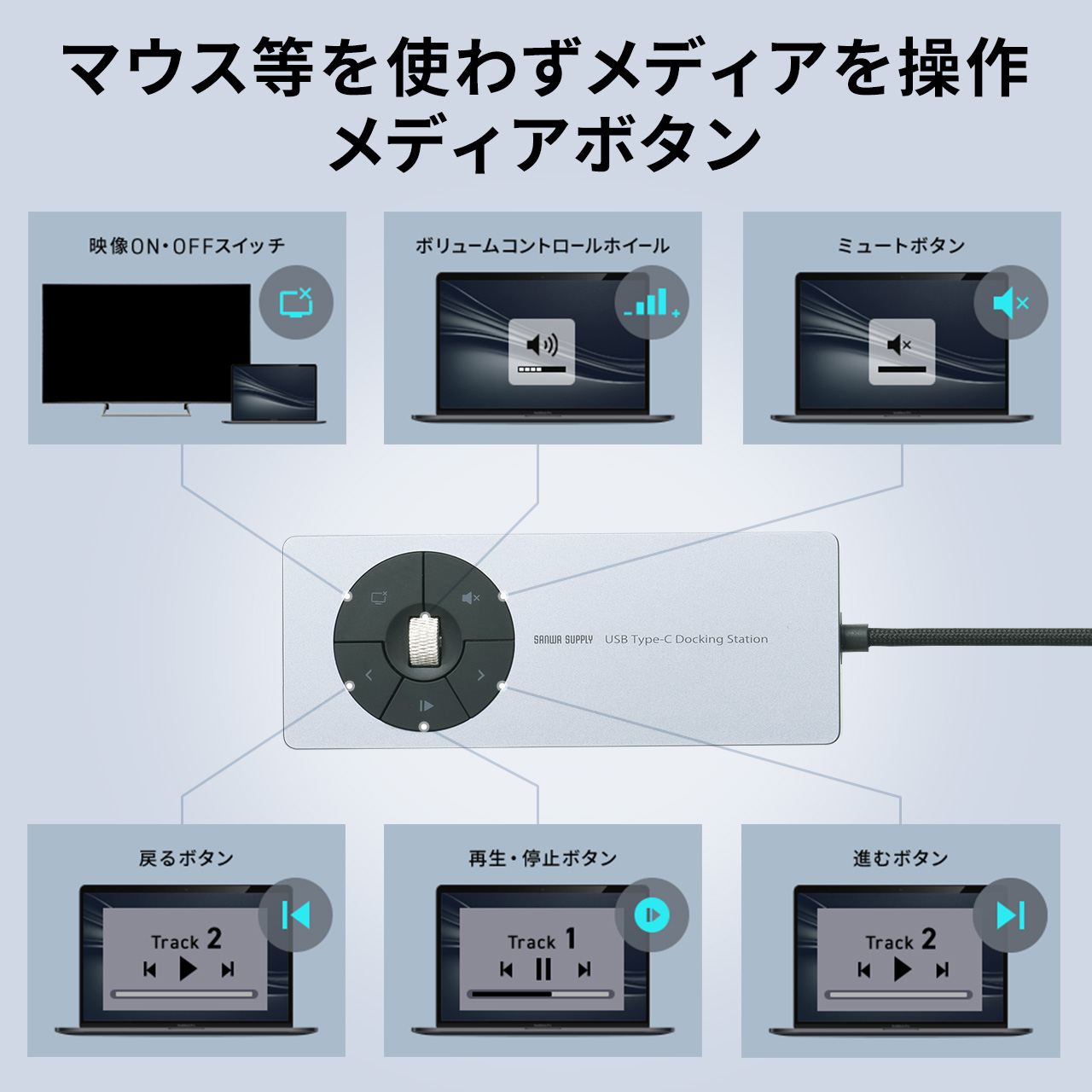 マウス等を使わずメディアを操作
メディアボタン

映像ON・OFFスイッチ

ボリュームコントロールホイール

ミュートボタン

SANWA SUPPLY USB Type-C Docking Station

戻るボタン

Track 2

再生・停止ボタン

Track 1

進むボタン

Track 2