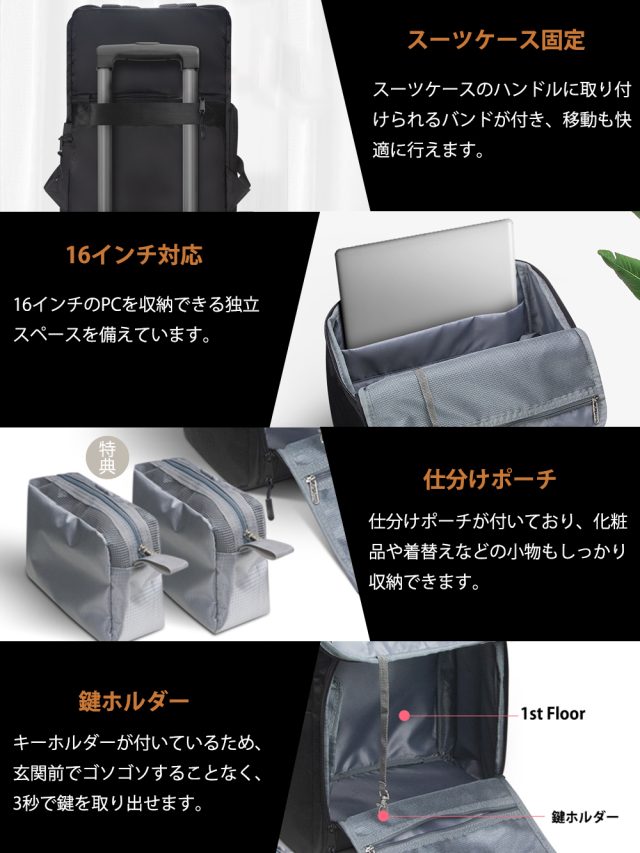 スーツケース固定

スーツケースのハンドルに取り付けられるバンドが付き、移動も快適に行えます。

16インチ対応

16インチのPCを収納できる独立スペースを備えています。

特典

仕分けポーチ

仕分けポーチが付いており、化粧品や着替えなどの小物もしっかり収納できます。

鍵ホルダー

キーホルダーが付いているため、玄関前でゴソゴソすることなく、3秒で鍵を取り出せます。

1st Floor

鍵ホルダー