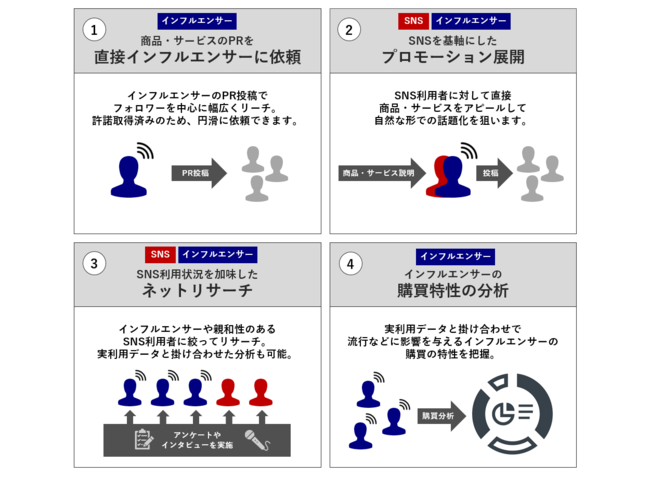 1

インフルエンサー

商品・サービスのPRを
直接インフルエンサーに依頼

インフルエンサーのPR投稿で
フォロワーを中心に幅広くリーチ。
許諾取得済みのため、円滑に依頼できます。

PR投稿

2

SNS インフルエンサー

SNSを基軸にした
プロモーション展開

SNS利用者に対して直接
商品・サービスをアピールして
自然な形での話題化を狙います。

商品・サービス説明

投稿

3

SNS インフルエンサー

SNS利用状況を加味した
ネットリサーチ

インフルエンサーや親和性のある
SNS利用者に絞ってリサーチ。
実利用データと掛け合わせた分析も可能。

アンケートや
インタビューを実施

4

インフルエンサー

インフルエンサーの
購買特性の分析

実利用データと掛け合わせで
流行などに影響を与えるインフルエンサーの
購買の特性を把握。

購買分析